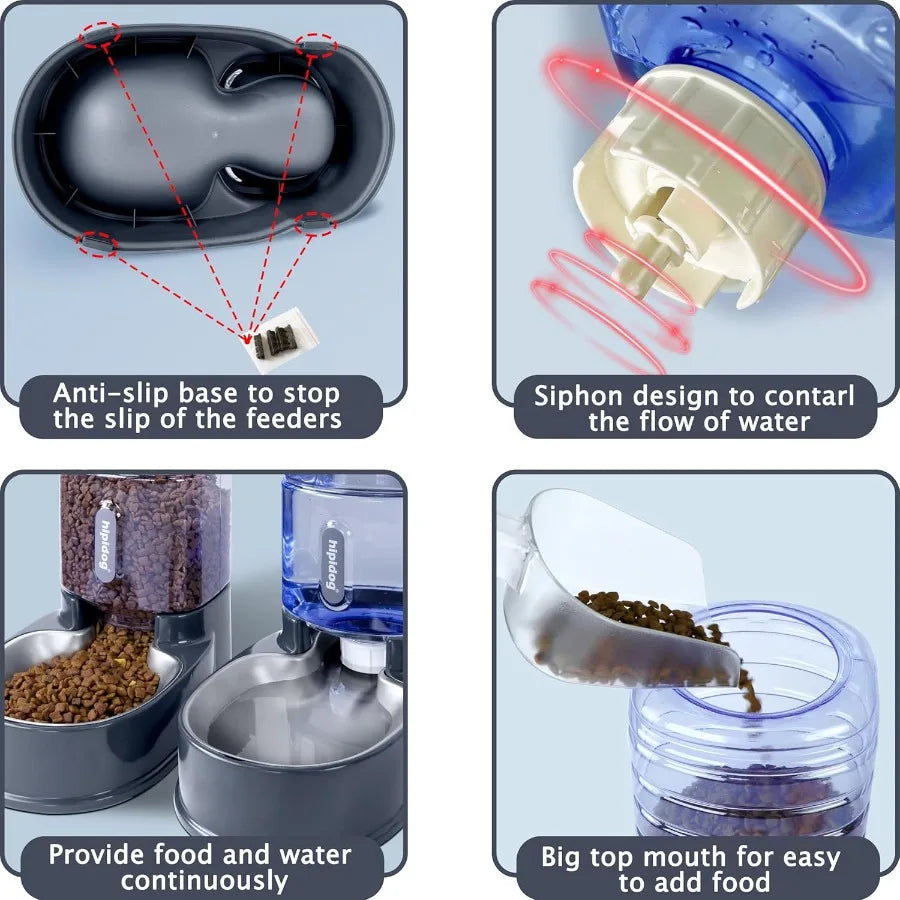 Anti-slip base to stop the slip of the feeders

Siphon design to contarl the flow of water

hipidog

hipidog

Provide food and water continuously

Big top mouth for easy to add food