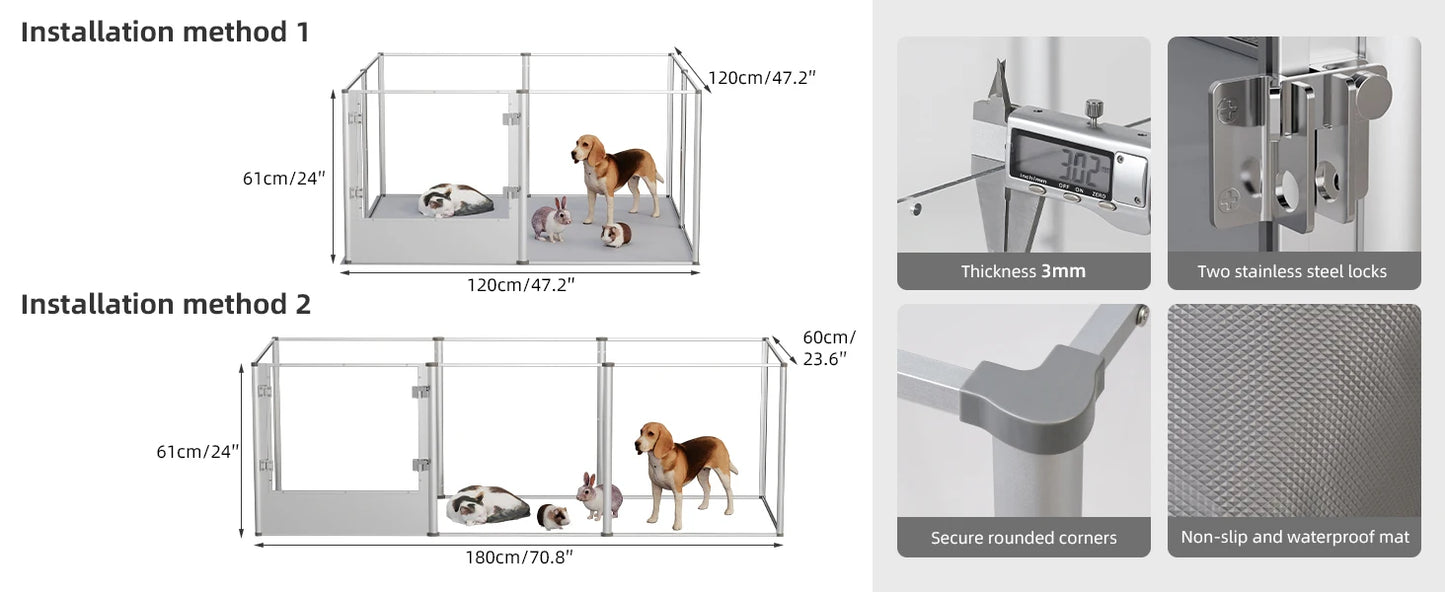 Installation method 1

120cm/47.2"

61cm/24"

120cm/47.2"

Installation method 2

60cm/ 23.6"

61cm/24"

180cm/70.8"

3.02

inch/mm OFF ON ZERO

Thickness 3mm

Two stainless steel locks

Secure rounded corners

Non-slip and waterproof mat