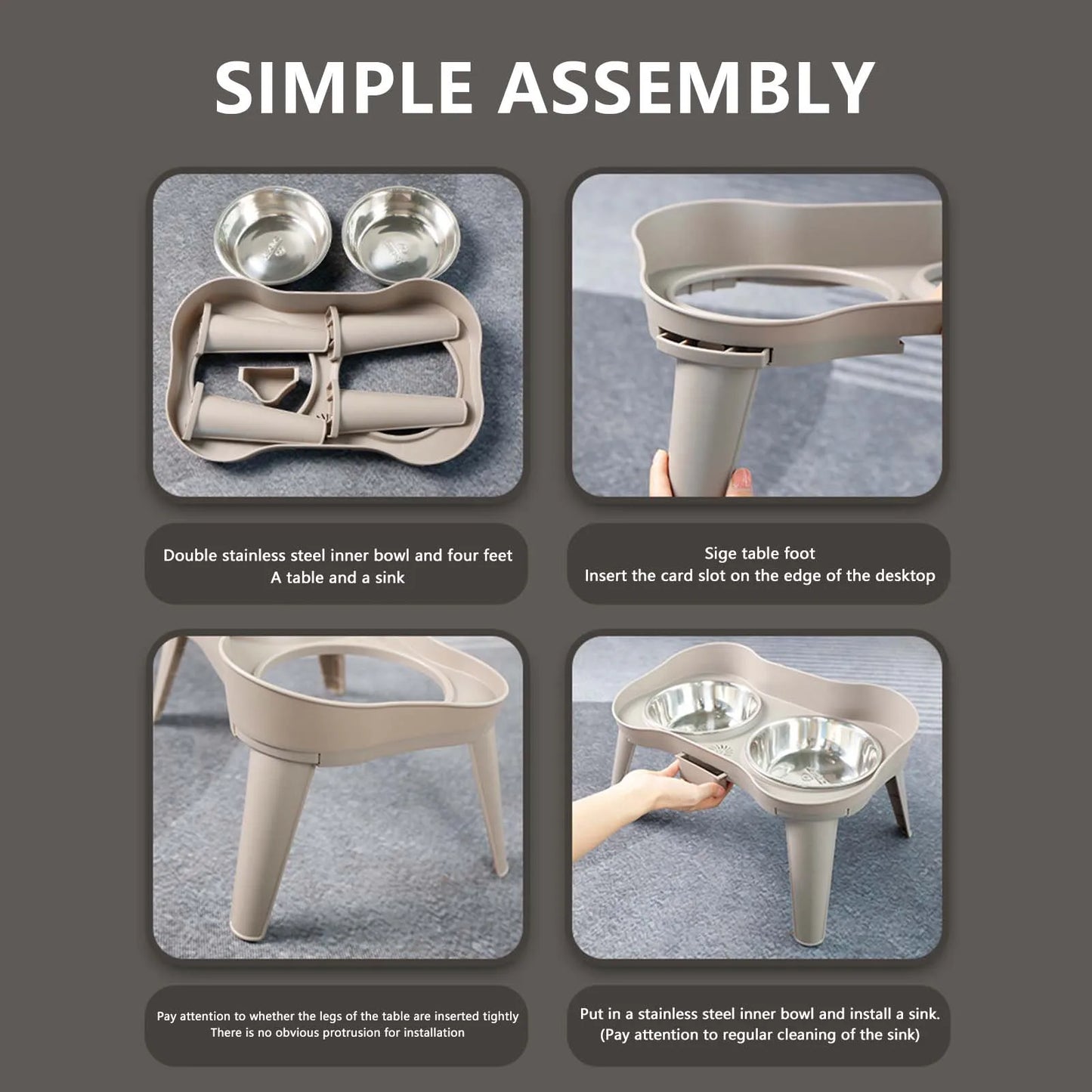 SIMPLE ASSEMBLY

Double stainless steel inner bowl and four feet
A table and a sink

Sige table foot
Insert the card slot on the edge of the desktop

Pay attention to whether the legs of the table are inserted tightly
There is no obvious protrusion for installation

Put in a stainless steel inner bowl and install a sink.
(Pay attention to regular cleaning of the sink)