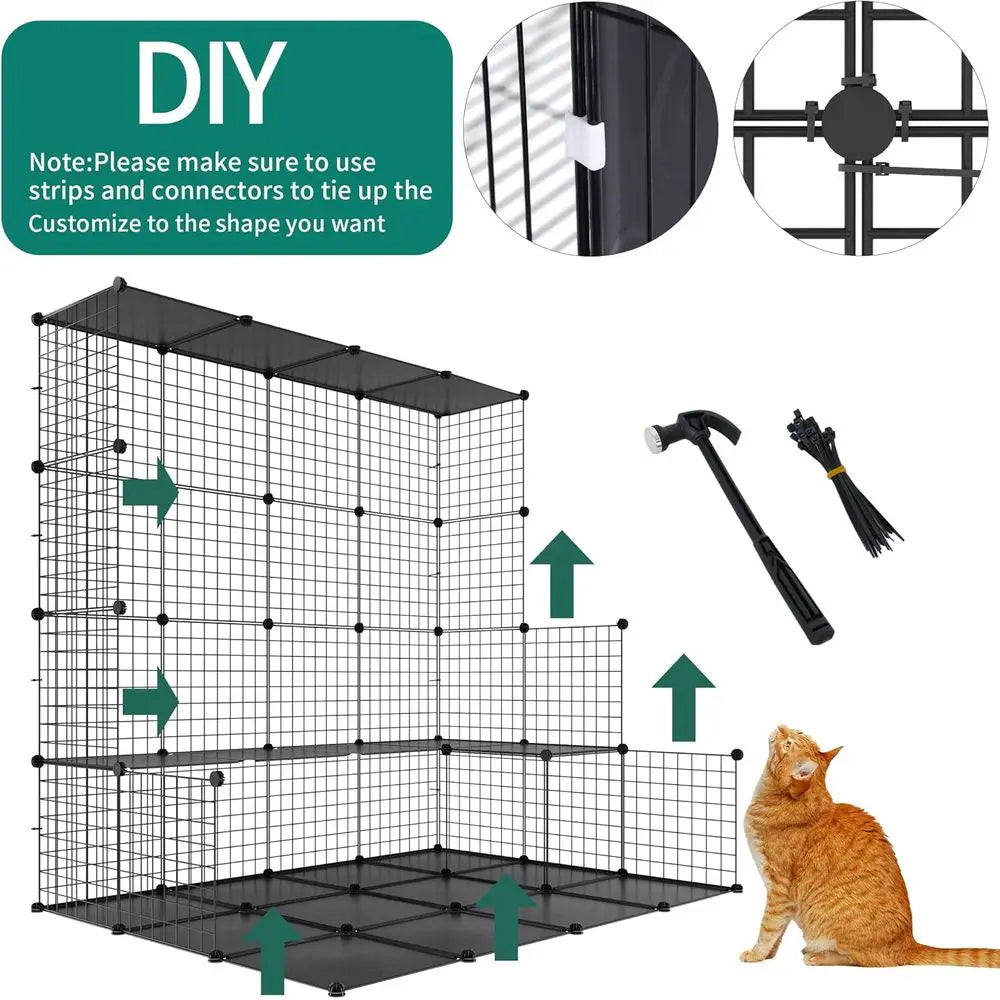 DIY

Note:Please make sure to use strips and connectors to tie up the Customize to the shape you want