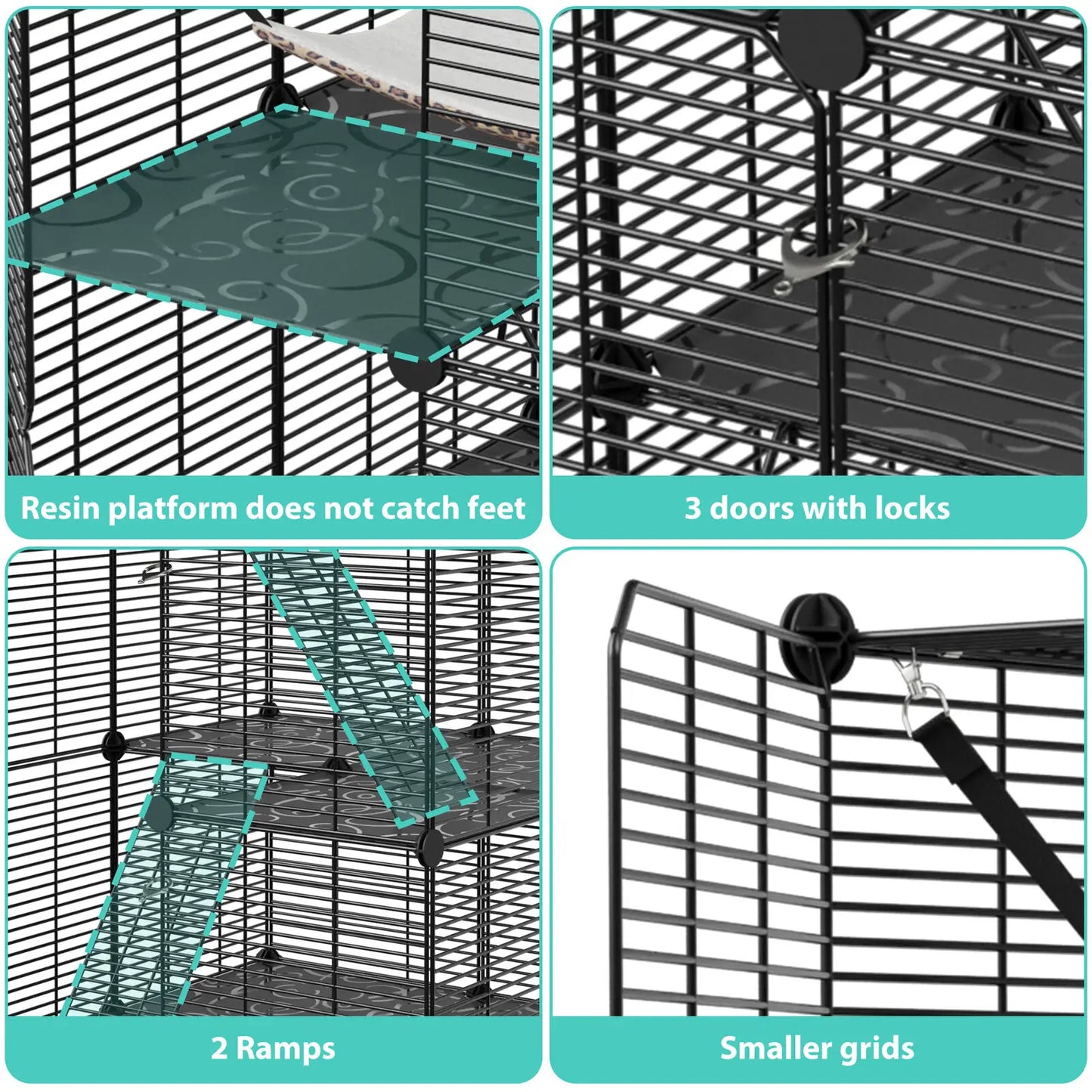 Resin platform does not catch feet

3 doors with locks

2 Ramps

Smaller grids