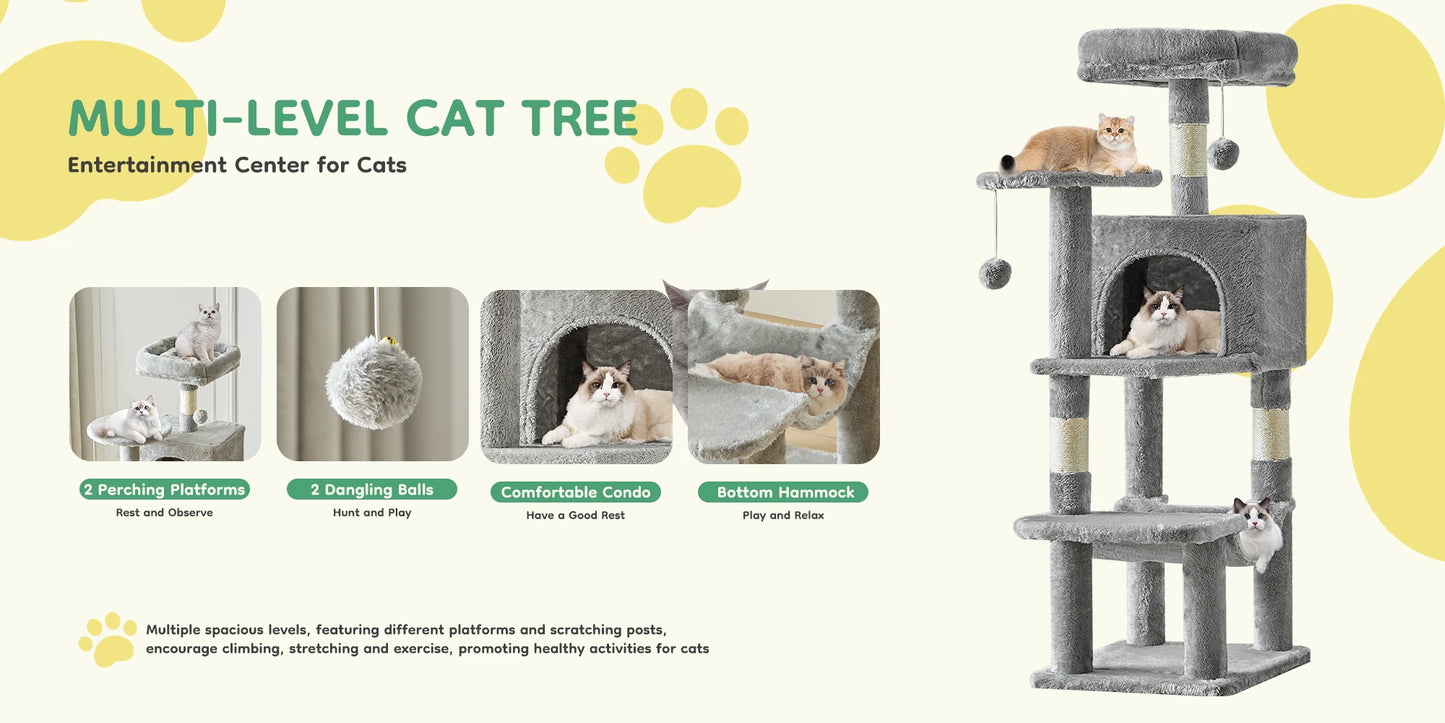 MULTI-LEVEL CAT TREE

Entertainment Center for Cats

2 Perching Platforms
Rest and Observe

2 Dangling Balls
Hunt and Play

Comfortable Condo
Have a Good Rest

Bottom Hammock
Play and Relax

Multiple spacious levels, featuring different platforms and scratching posts, encourage climbing, stretching and exercise, promoting healthy activities for cats