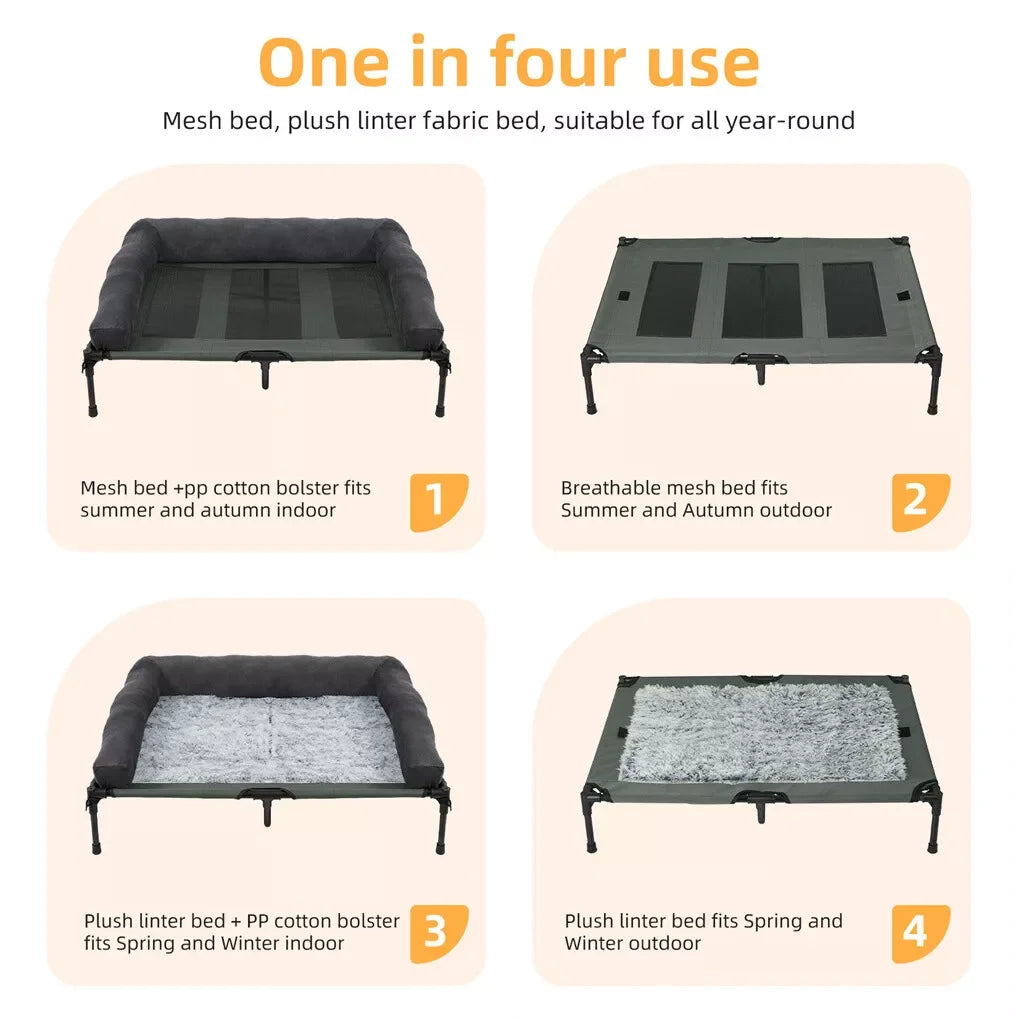 One in four use

Mesh bed, plush linter fabric bed, suitable for all year-round

Mesh bed +pp cotton bolster fits summer and autumn indoor

1

Breathable mesh bed fits Summer and Autumn outdoor

2

Plush linter bed + PP cotton bolster fits Spring and Winter indoor

3

Plush linter bed fits Spring and Winter outdoor

4